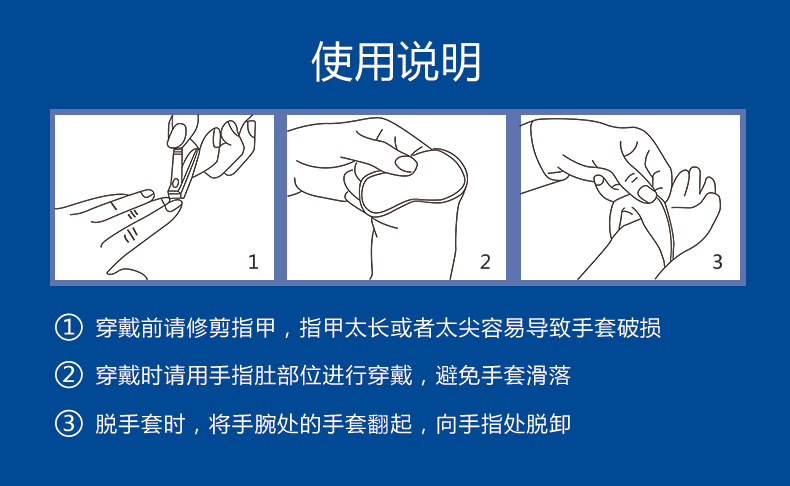 使用说明

1

2

3

① 穿戴前请修剪指甲，指甲太长或者太尖容易导致手套破损

② 穿戴时请用手指肚部位进行穿戴，避免手套滑落

③ 脱手套时，将手腕处的手套翻起，向手指处脱卸